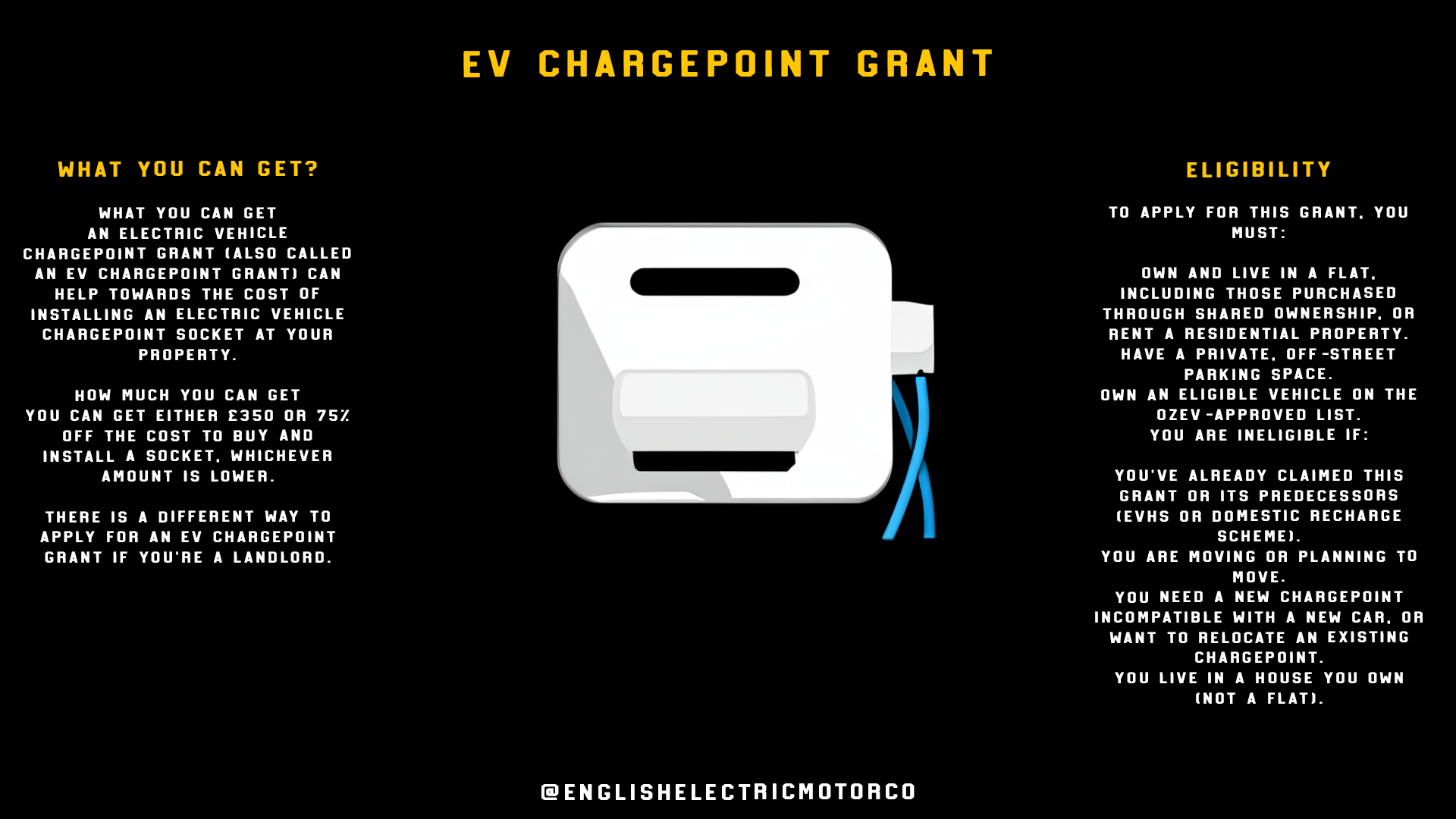 EV CHARGEPOINT GRANT

WHAT YOU CAN GET?

WHAT YOU CAN GET
AN ELECTRIC VEHICLE CHARGEPOINT GRANT (ALSO CALLED AN EV CHARGEPOINT GRANT) CAN HELP TOWARDS THE COST OF INSTALLING AN ELECTRIC VEHICLE CHARGEPOINT SOCKET AT YOUR PROPERTY.

HOW MUCH YOU CAN GET
YOU CAN GET EITHER £350 OR 75% OFF THE COST TO BUY AND INSTALL A SOCKET, WHICHEVER AMOUNT IS LOWER.

THERE IS A DIFFERENT WAY TO APPLY FOR AN EV CHARGEPOINT GRANT IF YOU'RE A LANDLORD.

ELIGIBILITY

TO APPLY FOR THIS GRANT, YOU MUST:

OWN AND LIVE IN A FLAT, INCLUDING THOSE PURCHASED THROUGH SHARED OWNERSHIP, OR RENT A RESIDENTIAL PROPERTY.
HAVE A PRIVATE, OFF-STREET PARKING SPACE.
OWN AN ELIGIBLE VEHICLE ON THE OZEV-APPROVED LIST.
YOU ARE INELIGIBLE IF:

YOU'VE ALREADY CLAIMED THIS GRANT OR ITS PREDECESSORS (EVHS OR DOMESTIC RECHARGE SCHEME).
YOU ARE MOVING OR PLANNING TO MOVE.
YOU NEED A NEW CHARGEPOINT INCOMPATIBLE WITH A NEW CAR, OR WANT TO RELOCATE AN EXISTING CHARGEPOINT.
YOU LIVE IN A HOUSE YOU OWN (NOT A FLAT).

@ENGLISHELECTRICMOTORCO